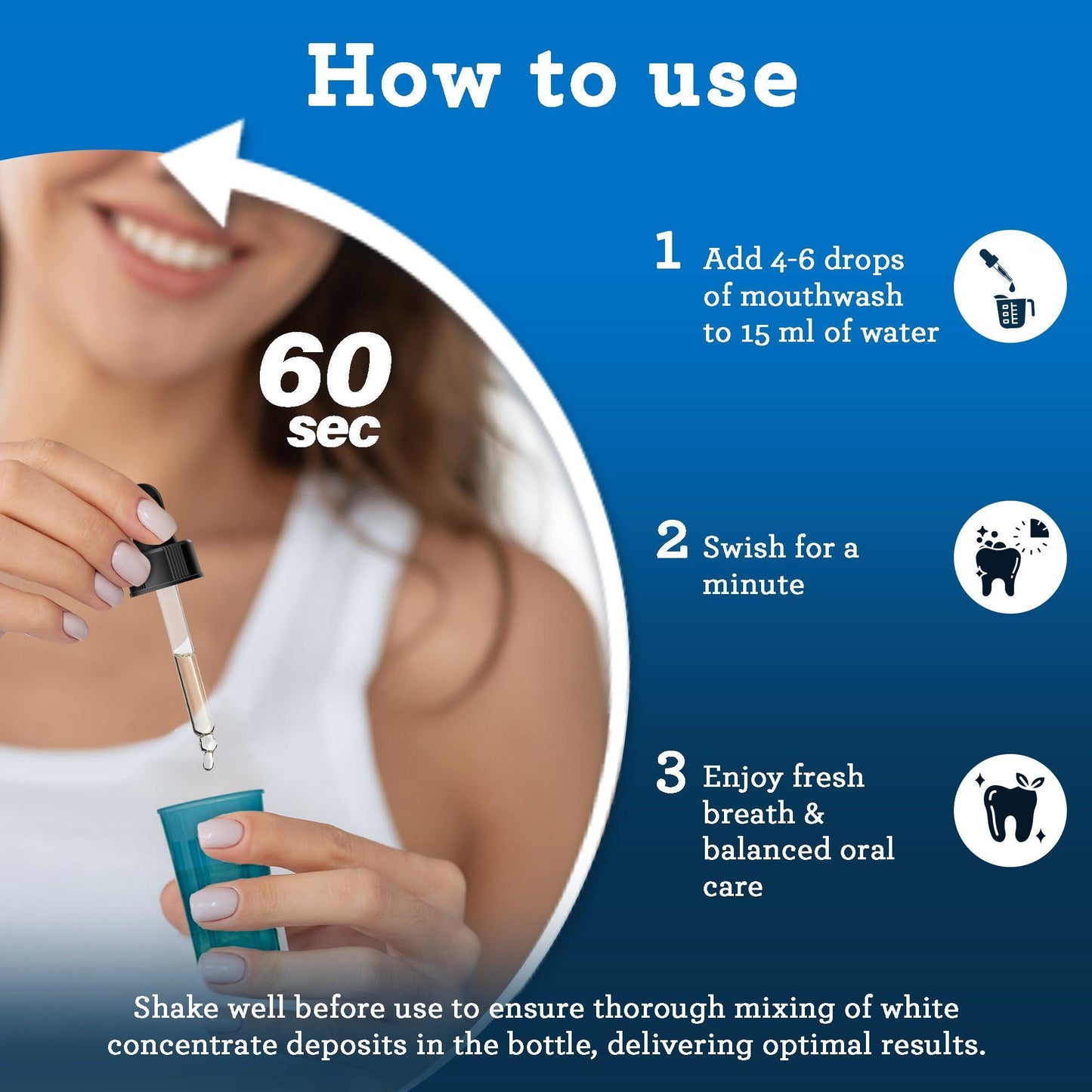 How to use

60 sec

1 Add 4-6 drops of mouthwash to 15 ml of water

2 Swish for a minute

3 Enjoy fresh breath & balanced oral care

Shake well before use to ensure thorough mixing of white concentrate deposits in the bottle, delivering optimal results.