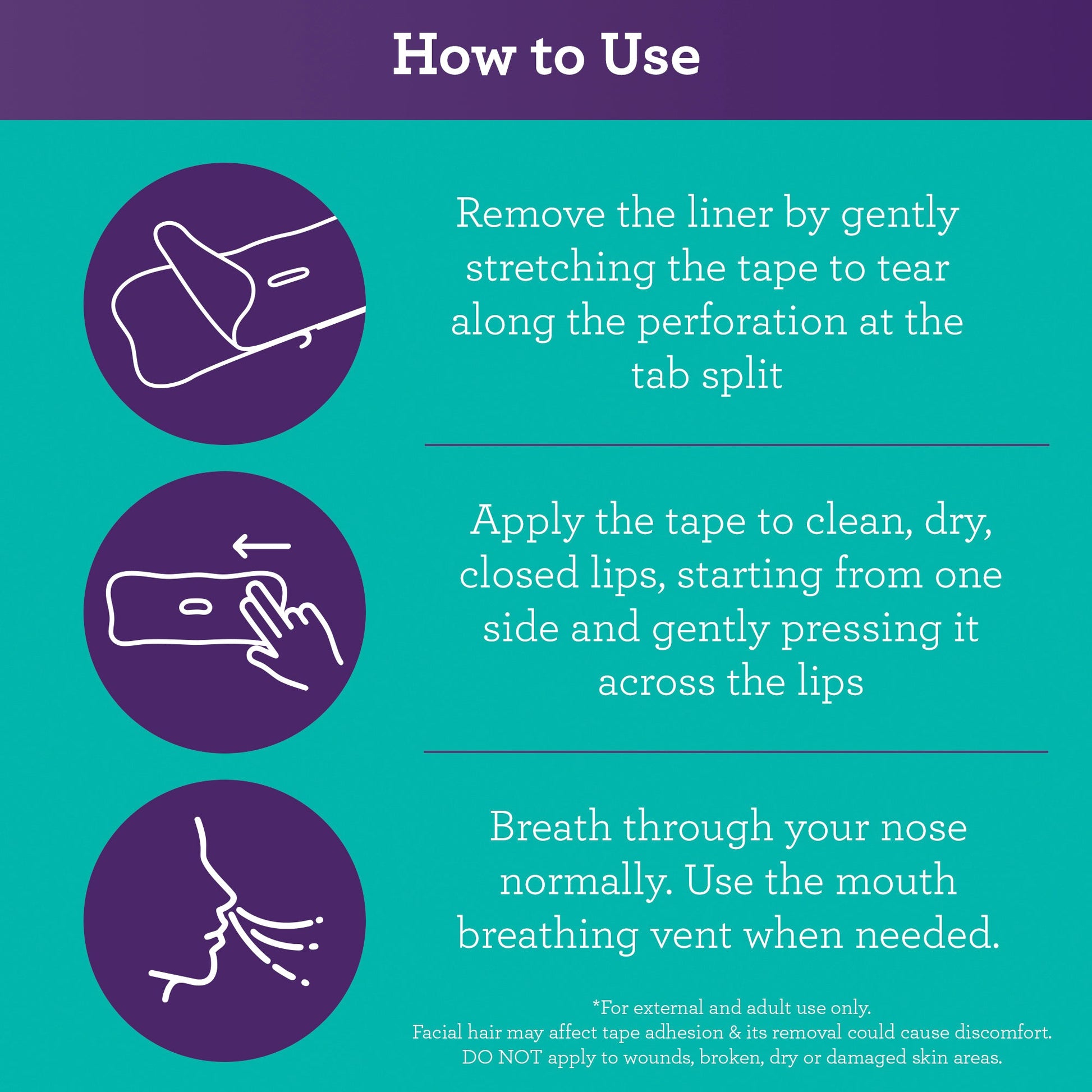 How to Use

Remove the liner by gently stretching the tape to tear along the perforation at the tab split

Apply the tape to clean, dry, closed lips, starting from one side and gently pressing it across the lips

Breath through your nose normally. Use the mouth breathing vent when needed.

*For external and adult use only.
Facial hair may affect tape adhesion & its removal could cause discomfort.
DO NOT apply to wounds, broken, dry or damaged skin areas.