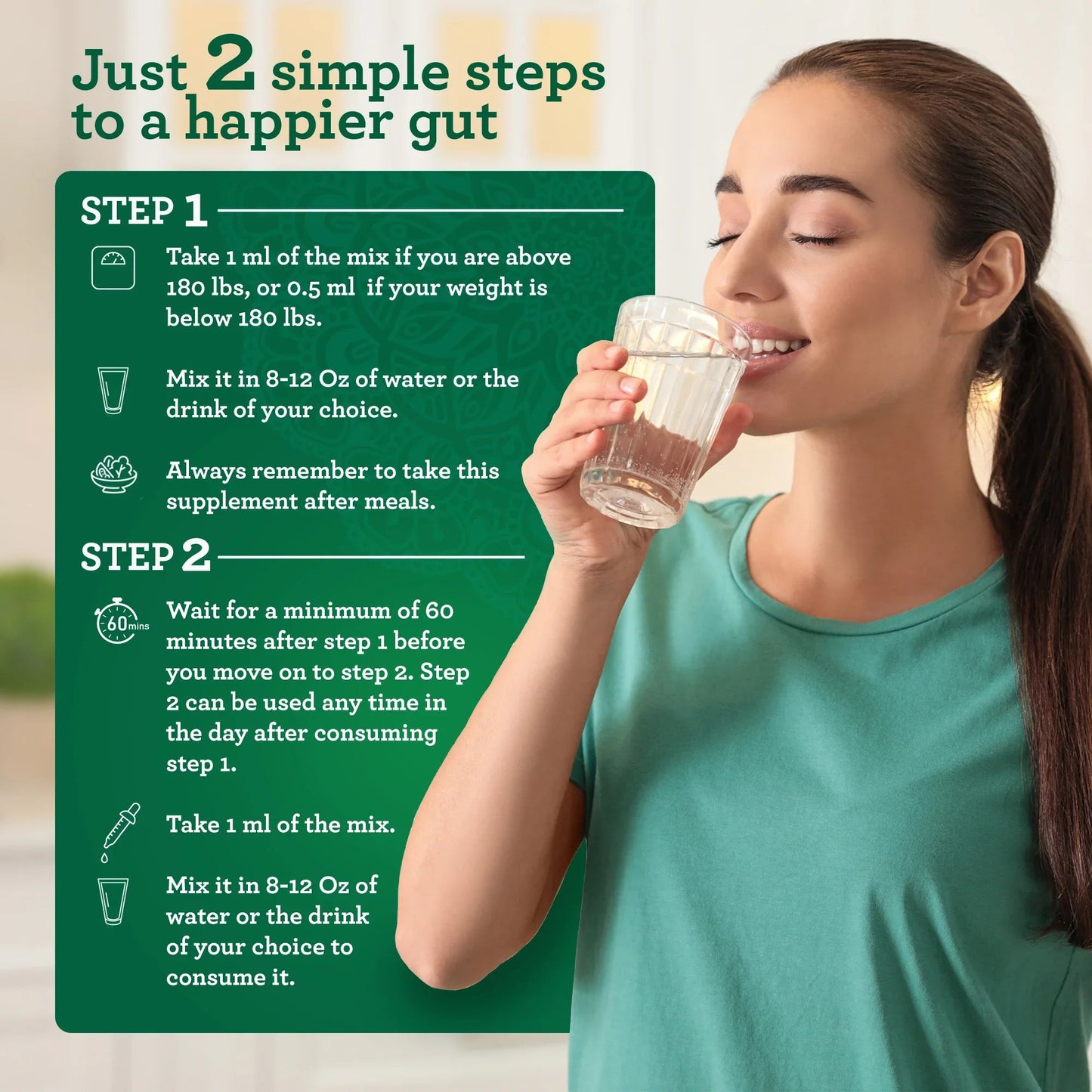 Just 2 simple steps to a happier gut

STEP 1

Take 1 ml of the mix if you are above 180 lbs, or 0.5 ml if your weight is below 180 lbs.

Mix it in 8-12 Oz of water or the drink of your choice.

Always remember to take this supplement after meals.

STEP 2

60 mins

Wait for a minimum of 60 minutes after step 1 before you move on to step 2. Step 2 can be used any time in the day after consuming step 1.

Take 1 ml of the mix.

Mix it in 8-12 Oz of water or the drink of your choice to consume it.