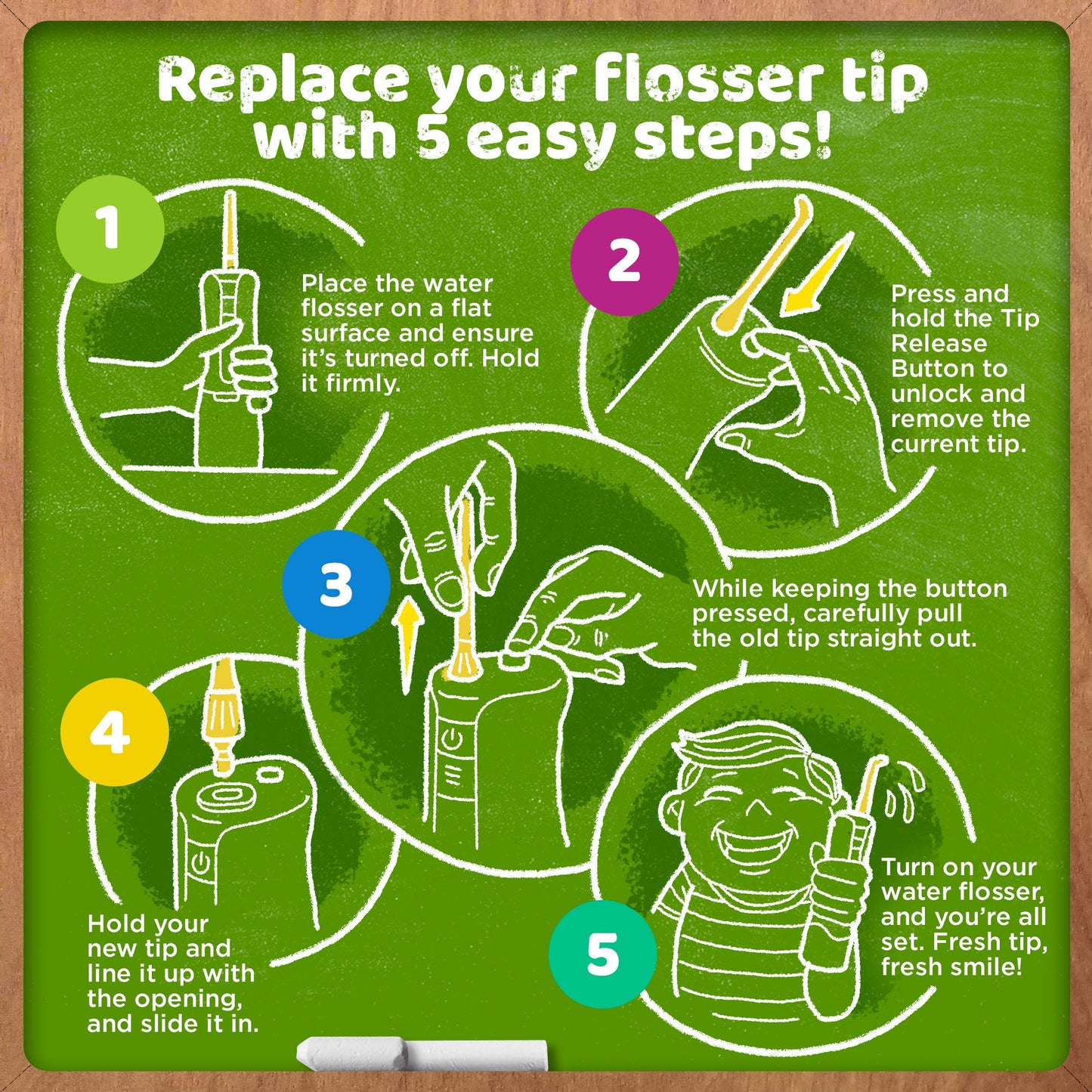 Replace your flosser tip with 5 easy steps!

1

Place the water flosser on a flat surface and ensure it's turned off. Hold it firmly.

2

Press and hold the Tip Release Button to unlock and remove the current tip.

3

While keeping the button pressed, carefully pull the old tip straight out.

4

Hold your new tip and line it up with the opening, and slide it in.

5

Turn on your water flosser, and you're all set. Fresh tip, fresh smile!