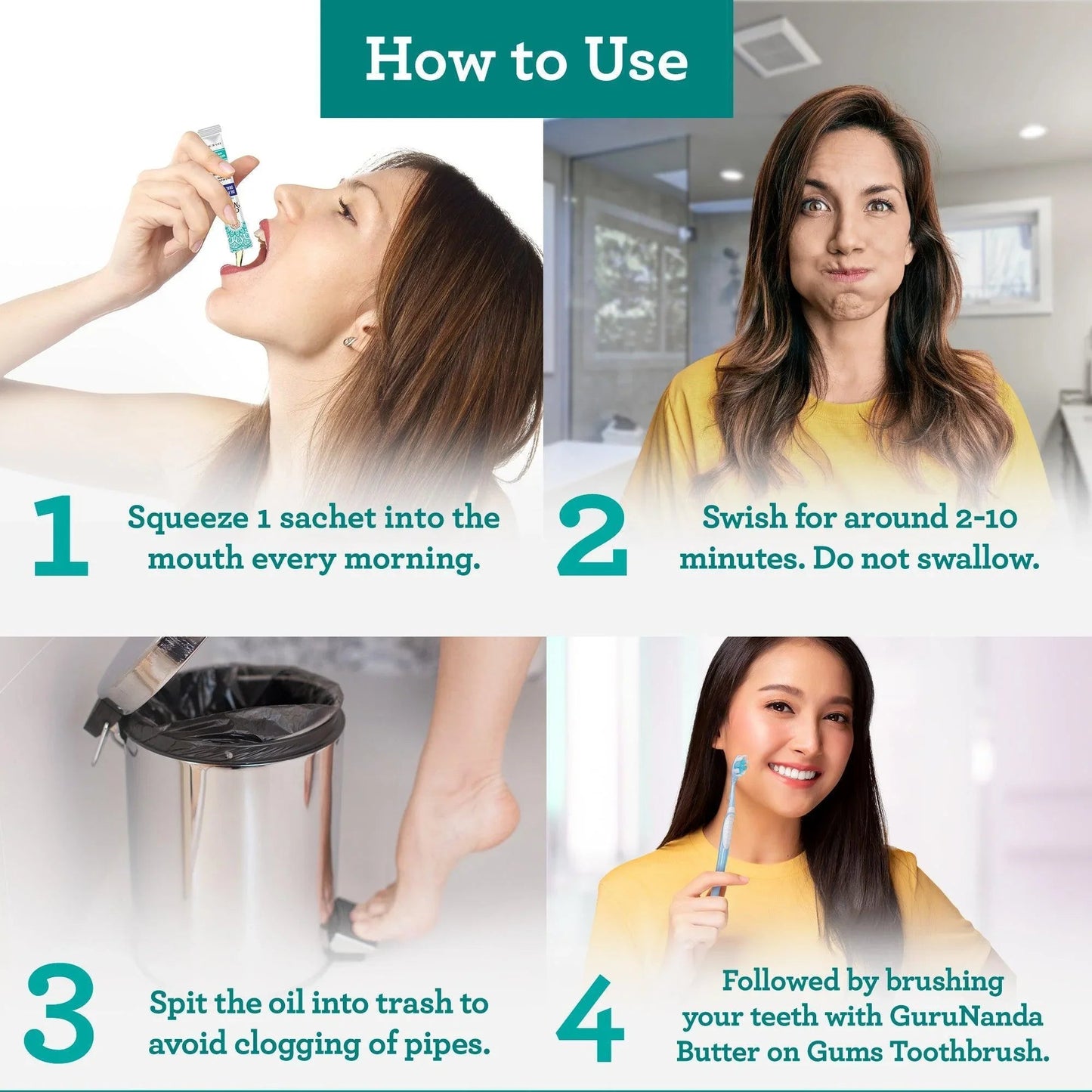 How to Use

1 Squeeze 1 sachet into the mouth every morning.

2 Swish for around 2-10 minutes. Do not swallow.

3 Spit the oil into trash to avoid clogging of pipes.

4 Followed by brushing your teeth with GuruNanda Butter on Gums Toothbrush.